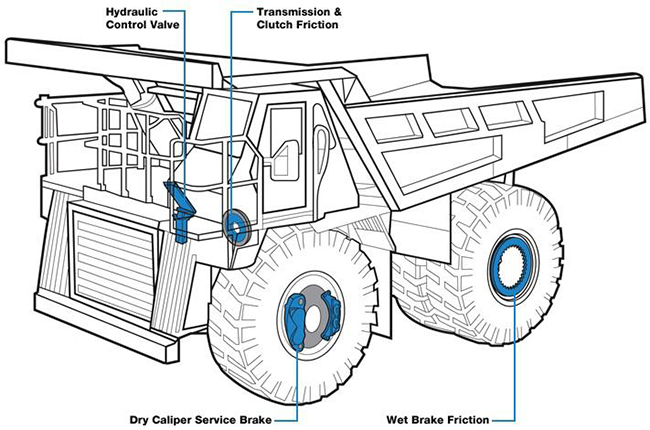 Hydraulic Control Valve

Transmission & Clutch Friction

Dry Caliper Service Brake

Wet Brake Friction