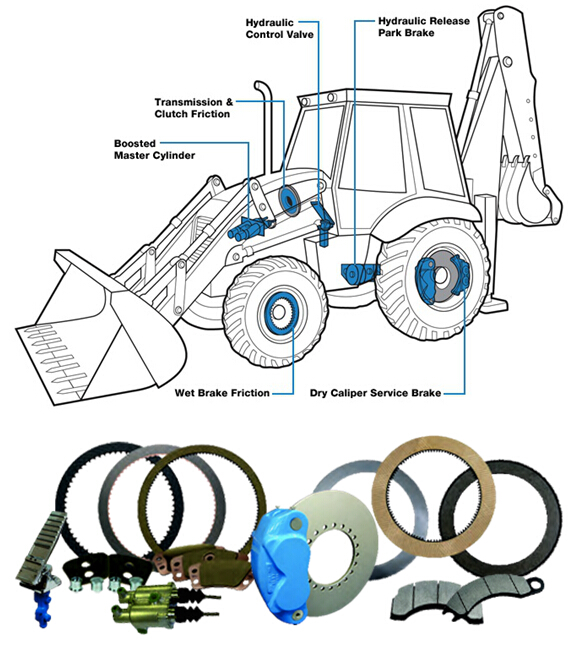 Hydraulic Control Valve

Hydraulic Release Park Brake

Transmission & Clutch Friction

Boosted Master Cylinder

Wet Brake Friction

Dry Caliper Service Brake